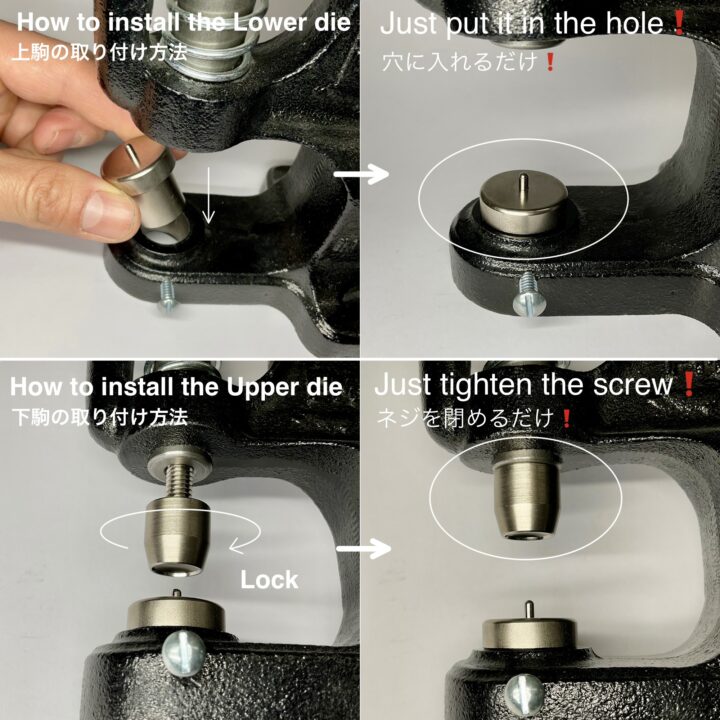 How to install the Lower die
上駒の取り付け方法

Just put it in the hole❗
穴に入れるだけ❗

How to install the Upper die
下駒の取り付け方法

Lock

Just tighten the screw❗
ネジを閉めるだけ❗