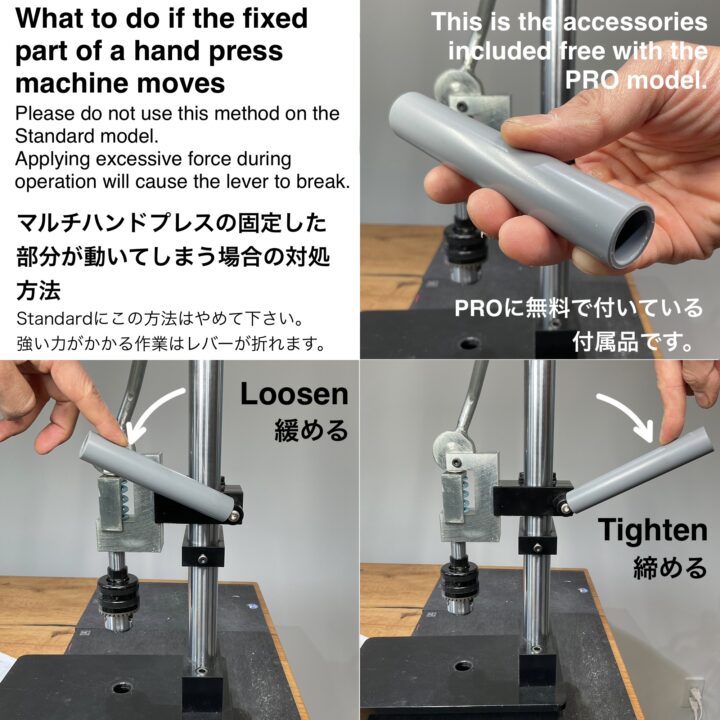 What to do if the fixed part of a hand press machine moves

Please do not use this method on the Standard model.
Applying excessive force during operation will cause the lever to break.

マルチハンドプレスの固定した部分が動いてしまう場合の対処方法

Standardにこの方法はやめて下さい。
強い力がかかる作業はレバーが折れます。

This is the accessories included free with the PRO model.

PROに無料で付いている付属品です。

Loosen
緩める

Tighten
締める