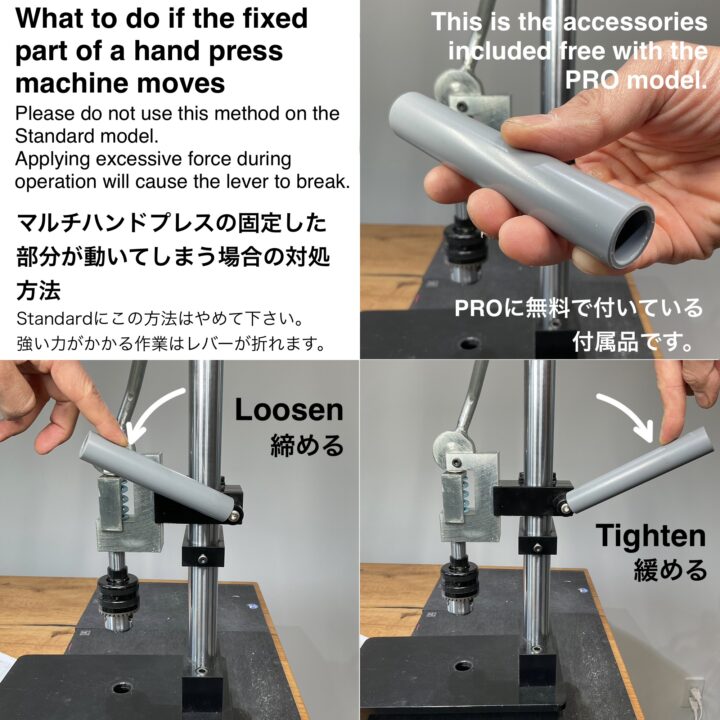 What to do if the fixed part of a hand press machine moves

Please do not use this method on the Standard model.
Applying excessive force during operation will cause the lever to break.

マルチハンドプレスの固定した部分が動いてしまう場合の対処方法

Standardにこの方法はやめて下さい。
強い力がかかる作業はレバーが折れます。

This is the accessories included free with the PRO model.

PROに無料で付いている付属品です。

Loosen
締める

Tighten
緩める